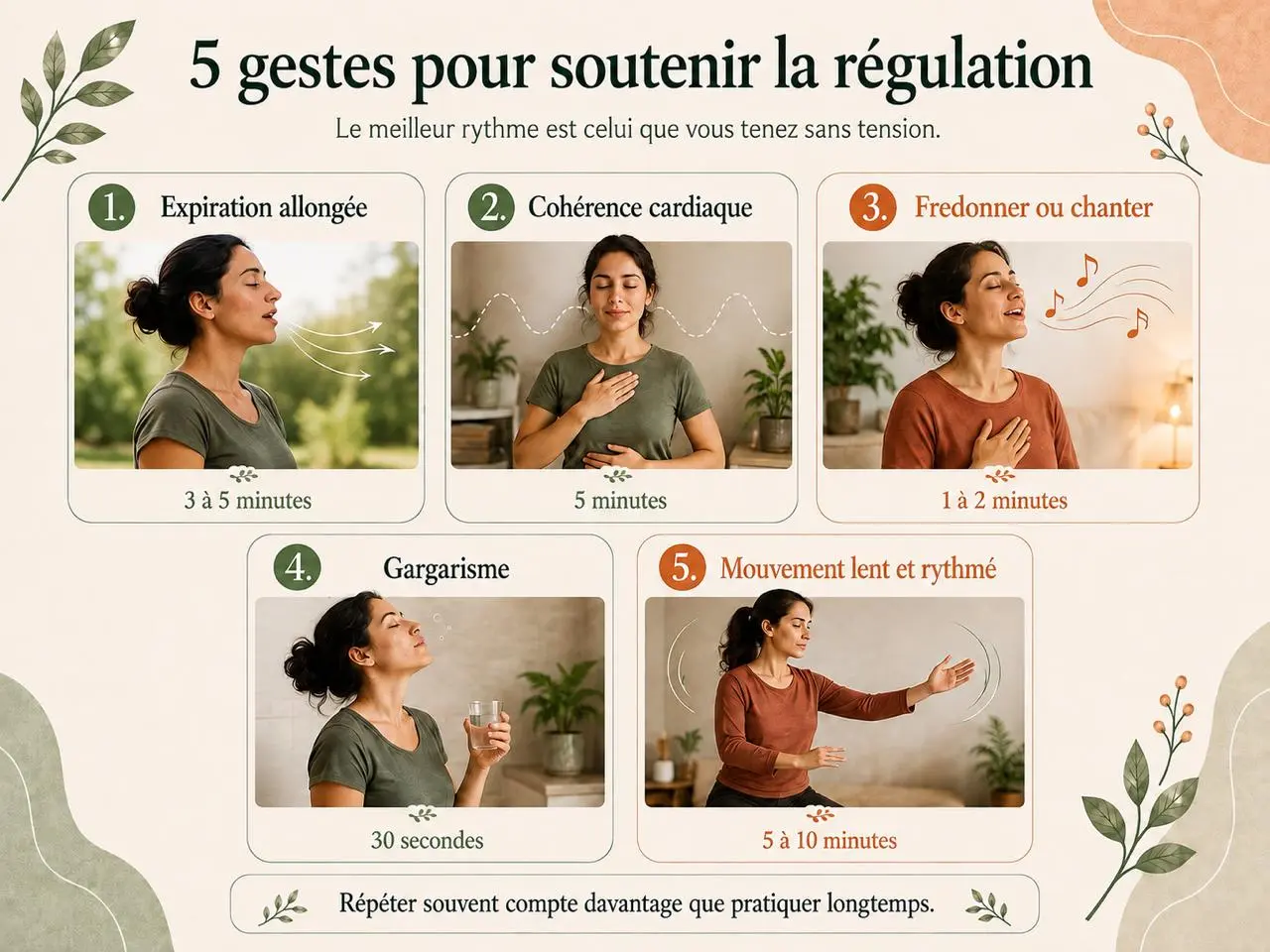 5 gestes pour soutenir la régulation

Le meilleur rythme est celui que vous tenez sans tension.

1. Expiration allongée

3 à 5 minutes

2. Cohérence cardiaque

5 minutes

3. Fredonner ou chanter

1 à 2 minutes

4. Gargarisme

30 secondes

5. Mouvement lent et rythmé

5 à 10 minutes

Répéter souvent compte davantage que pratiquer longtemps.